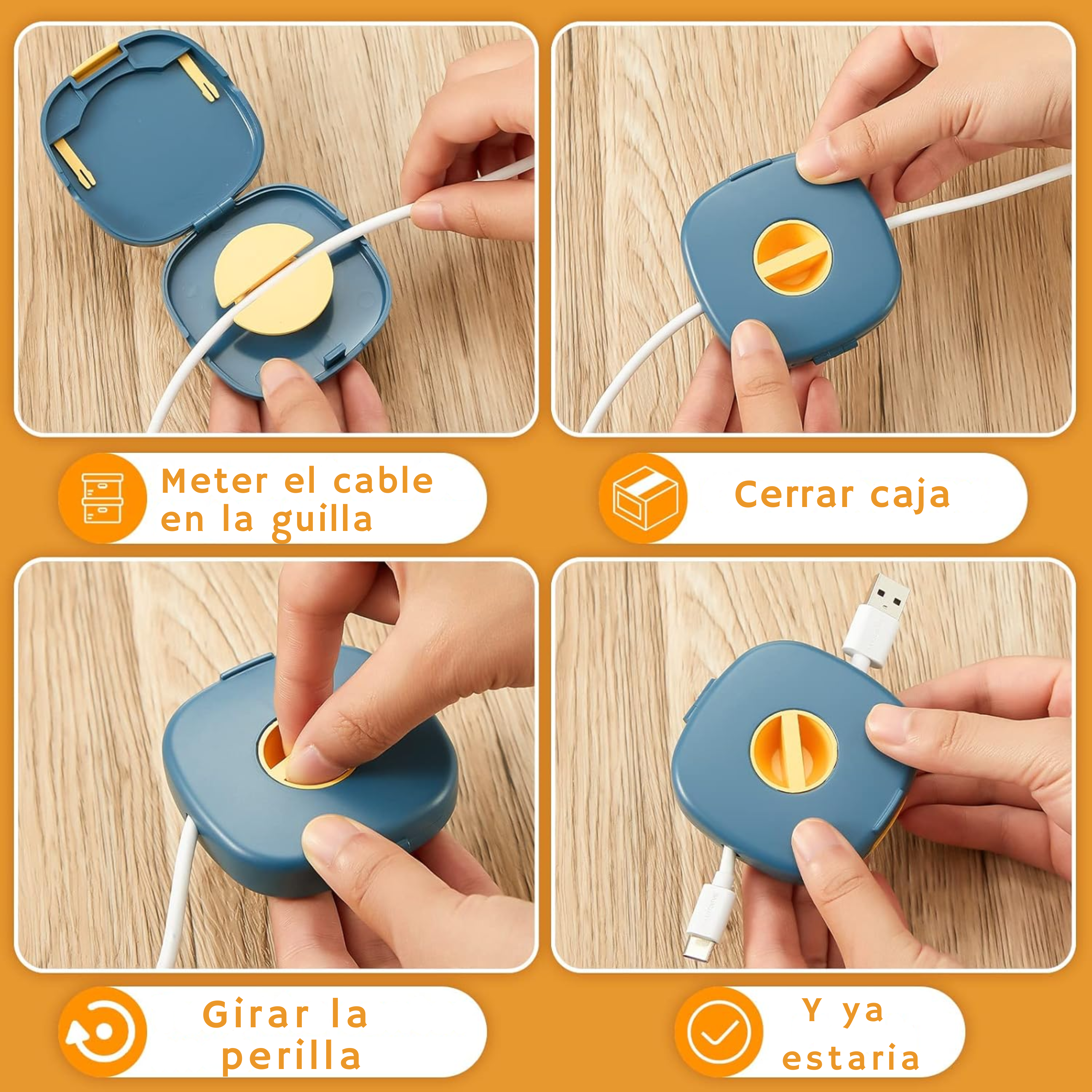 Meter el cable en la guilla

Cerrar caja

Girar la perilla

Y ya estaria