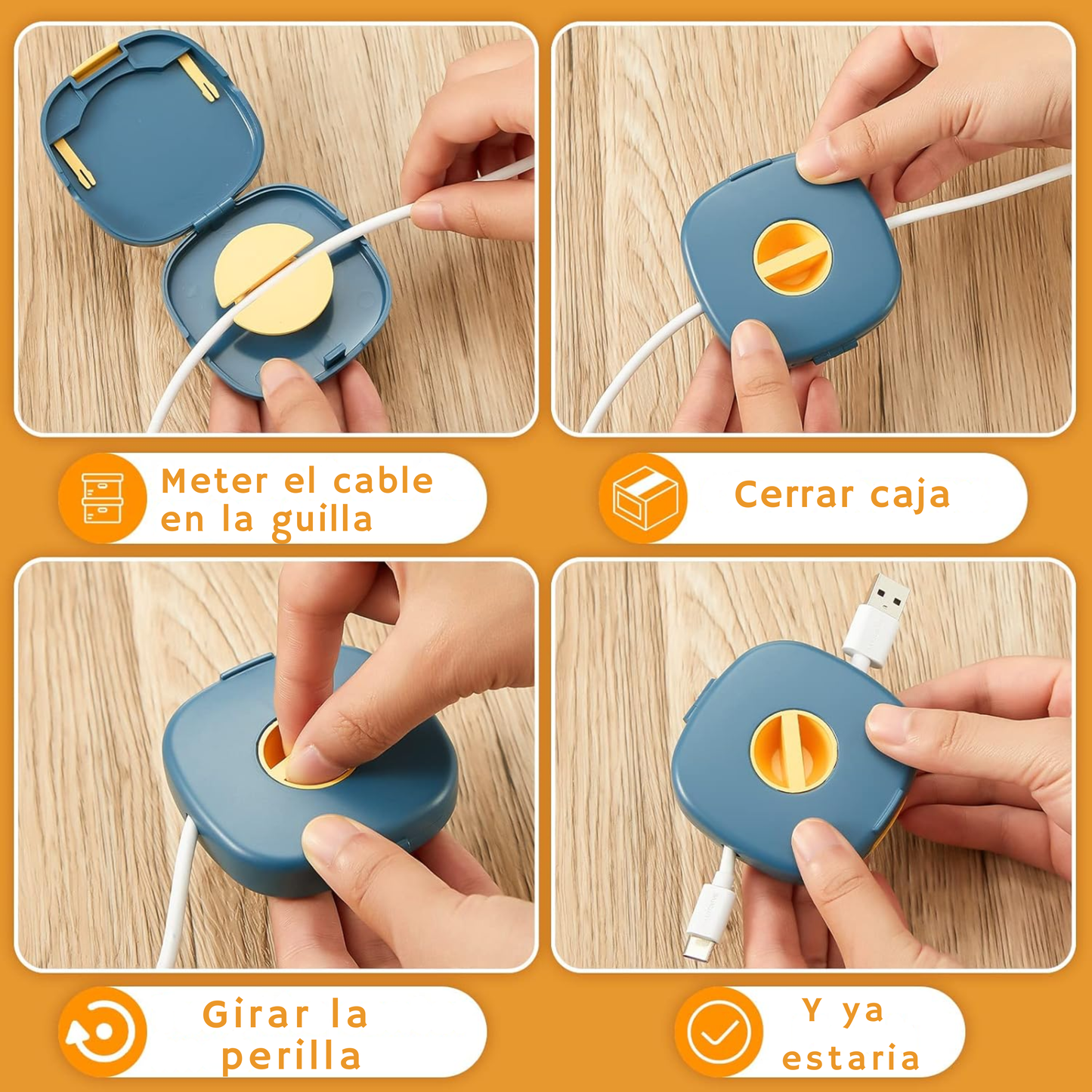 Meter el cable en la guilla

Cerrar caja

Girar la perilla

Y ya estaria